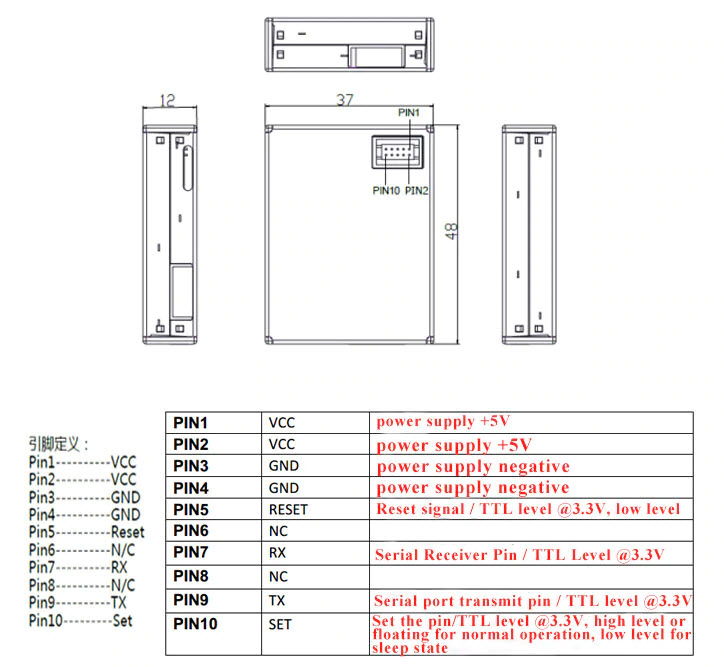 12

37

PIN1

PIN10 PIN2

48

引脚定义：
Pin1----------VCC
Pin2----------VCC
Pin3----------GND
Pin4----------GND
Pin5----------Reset
Pin6----------N/C
Pin7----------RX
Pin8----------N/C
Pin9----------TX
Pin10---------Set

| PIN1 | VCC | power supply +5V |
|---|---|---|
| PIN2 | VCC | power supply +5V |
| PIN3 | GND | power supply negative |
| PIN4 | GND | power supply negative |
| PIN5 | RESET | Reset signal / TTL level @3.3V, low level |
| PIN6 | NC | |
| PIN7 | RX | Serial Receiver Pin / TTL Level @3.3V |
| PIN8 | NC | |
| PIN9 | TX | Serial port transmit pin / TTL level @3.3V |
| PIN10 | SET | Set the pin/TTL level @3.3V, high level or floating for normal operation, low level for sleep state |