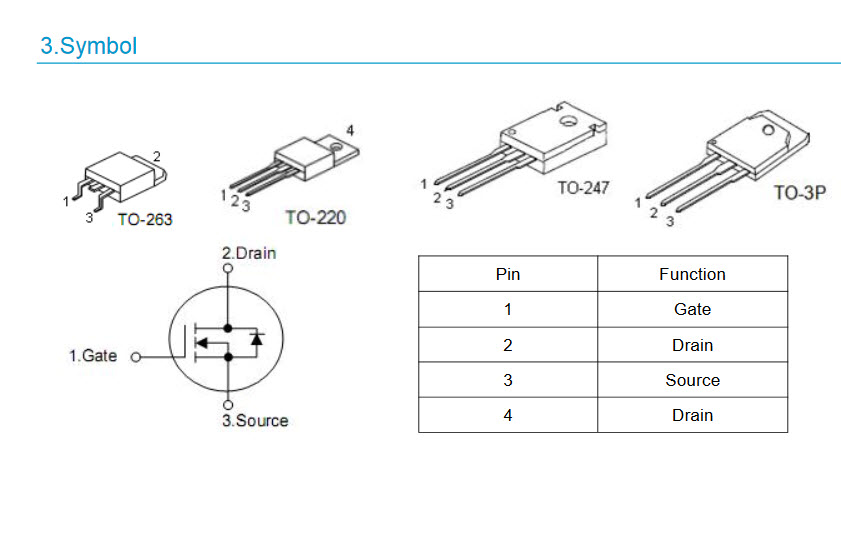 3.Symbol

2
1
3
TO-263

4
1 2 3
TO-220

1
2 3
TO-247

1
2 3
TO-3P

2.Drain
1.Gate
3.Source

| Pin | Function |
|---|---|
| 1 | Gate |
| 2 | Drain |
| 3 | Source |
| 4 | Drain |