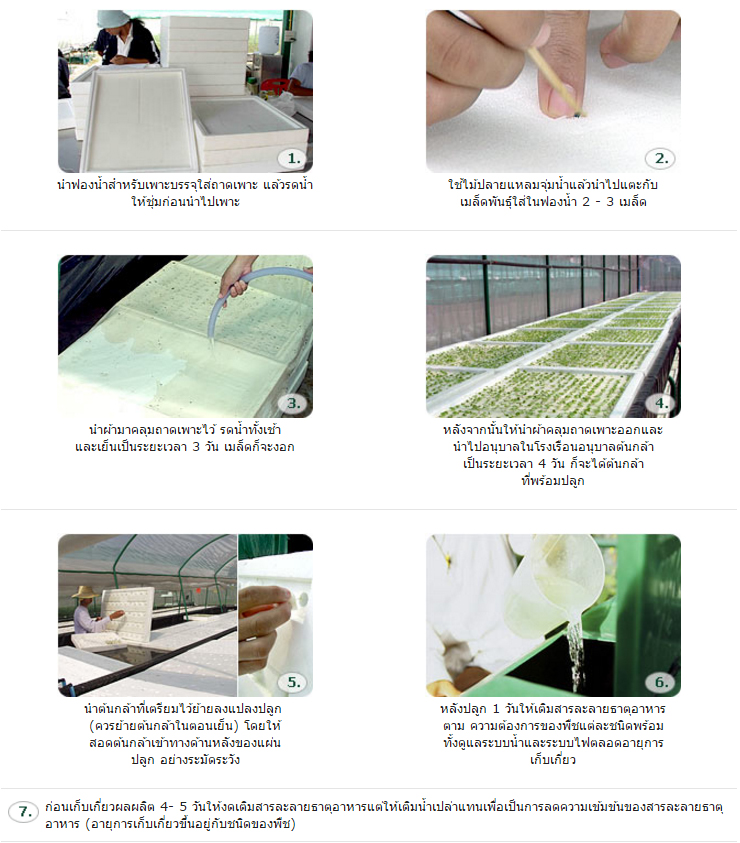 1.

นำฟองน้ำสำหรับเพาะบรรจุใส่ถาดเพาะ แล้วรดน้ำให้ชุ่มก่อนนำไปเพาะ

2.

ใช้ไม้ปลายแหลมจุ่มน้ำแล้วนำไปแตะกับเมล็ดพันธุ์ใส่ในฟองน้ำ 2 - 3 เมล็ด

3.

นำผ้ามาคลุมถาดเพาะไว้ รดน้ำทั้งเช้าและเย็นเป็นระยะเวลา 3 วัน เมล็ดก็จะงอก

4.

หลังจากนั้นให้นำผ้าคลุมถาดเพาะออกและนำไปอนุบาลในโรงเรือนอนุบาลต้นกล้าเป็นระยะเวลา 4 วัน ก็จะได้ต้นกล้าที่พร้อมปลูก

5.

นำต้นกล้าที่เตรียมไว้ย้ายลงแปลงปลูก (ควรย้ายต้นกล้าในตอนเย็น) โดยให้สอดต้นกล้าเข้าทางด้านหลังของแผ่นปลูก อย่างระมัดระวัง

6.

หลังปลูก 1 วันให้เติมสารละลายธาตุอาหารตาม ความต้องการของพืชแต่ละชนิดพร้อมทั้งดูแลระบบน้ำและระบบไฟตลอดอายุการเก็บเกี่ยว

7. ก่อนเก็บเกี่ยวผลผลิต 4- 5 วันให้งดเติมสารละลายธาตุอาหารแต่ให้เติมน้ำเปล่าแทนเพื่อเป็นการลดความเข้มข้นของสารละลายธาตุอาหาร (อายุการเก็บเกี่ยวขึ้นอยู่กับชนิดของพืช)